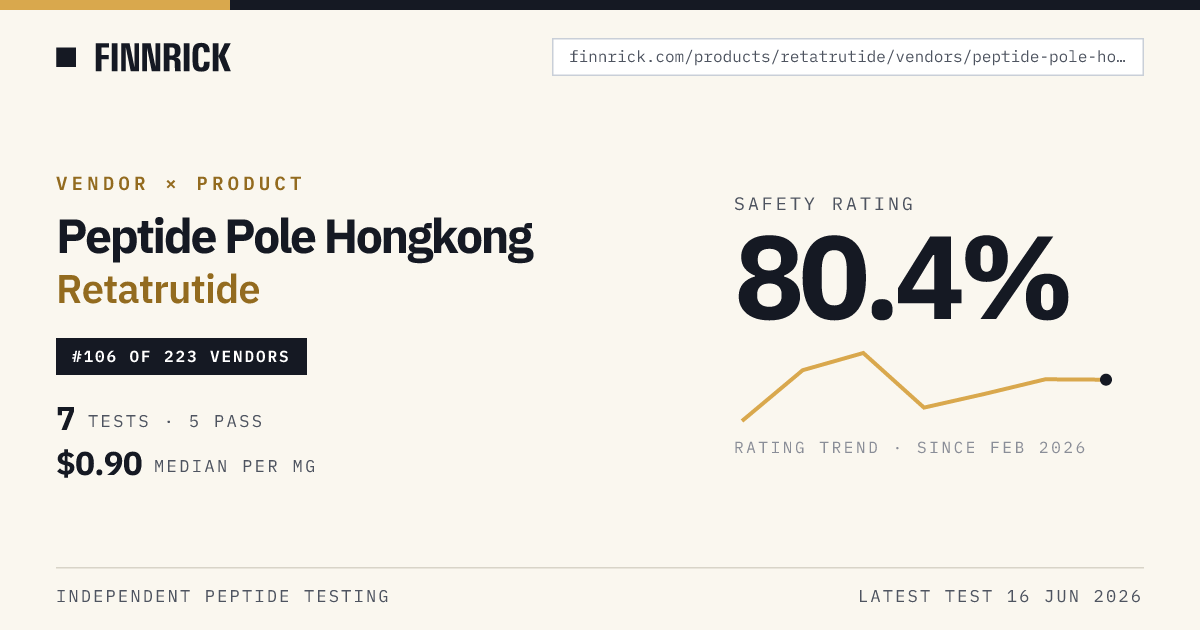 FINNRICK

finnrick.com/products/retatrutide/vendors/peptide-pole-ho…

VENDOR × PRODUCT

Peptide Pole Hongkong

Retatrutide

#106 OF 223 VENDORS

7 TESTS · 5 PASS

$0.90 MEDIAN PER MG

SAFETY RATING

80.4%

RATING TREND · SINCE FEB 2026

INDEPENDENT PEPTIDE TESTING

LATEST TEST 16 JUN 2026