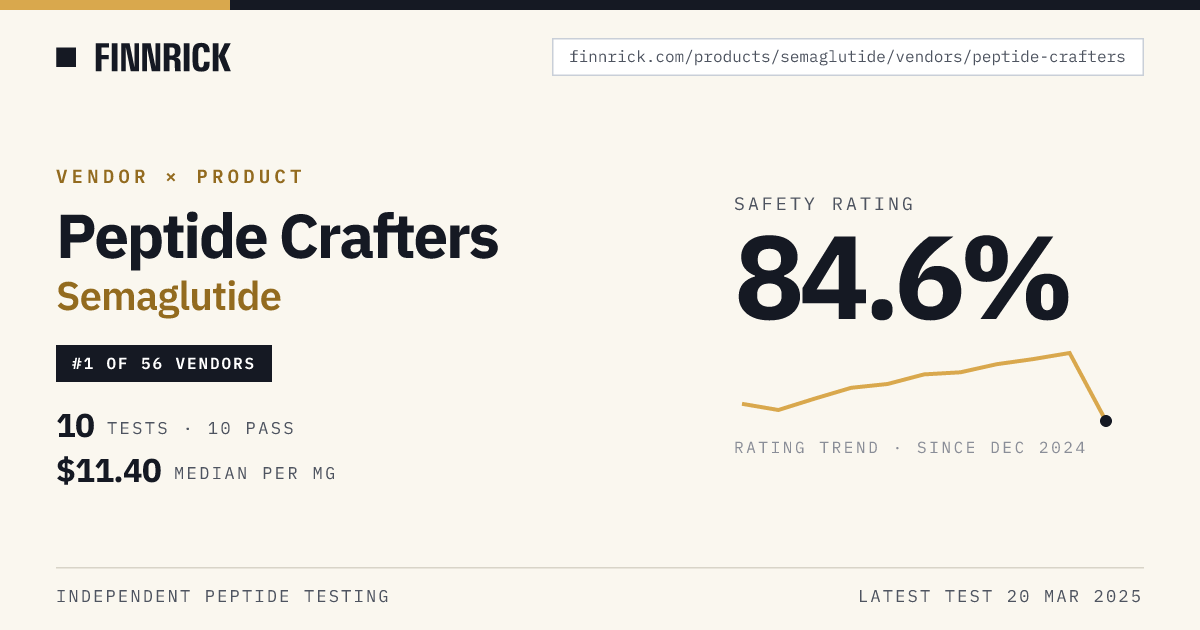 FINNRICK

finnrick.com/products/semaglutide/vendors/peptide-crafters

VENDOR × PRODUCT

Peptide Crafters

Semaglutide

#1 OF 56 VENDORS

10 TESTS · 10 PASS

$11.40 MEDIAN PER MG

SAFETY RATING

84.6%

RATING TREND · SINCE DEC 2024

INDEPENDENT PEPTIDE TESTING

LATEST TEST 20 MAR 2025