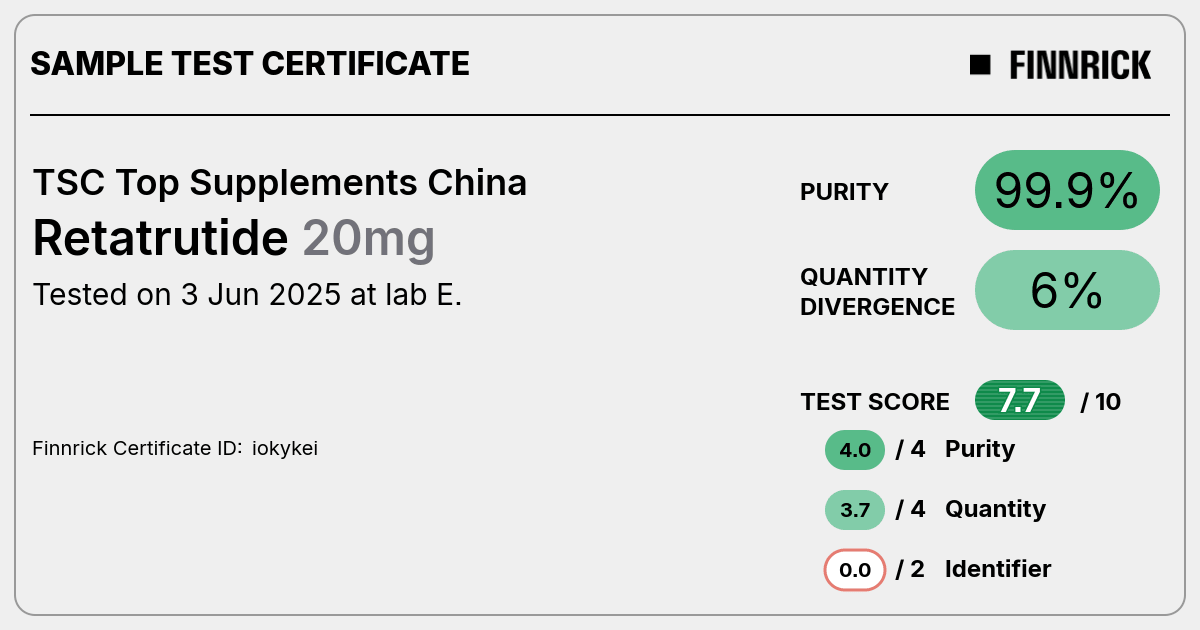 SAMPLE TEST CERTIFICATE

FINNRICK

TSC Top Supplements China

Retatrutide 20mg

Tested on 3 Jun 2025 at lab E.

Finnrick Certificate ID: iokykei

PURITY
99.9%

QUANTITY DIVERGENCE
6%

TEST SCORE 7.7 / 10

4.0 / 4 Purity

3.7 / 4 Quantity

0.0 / 2 Identifier